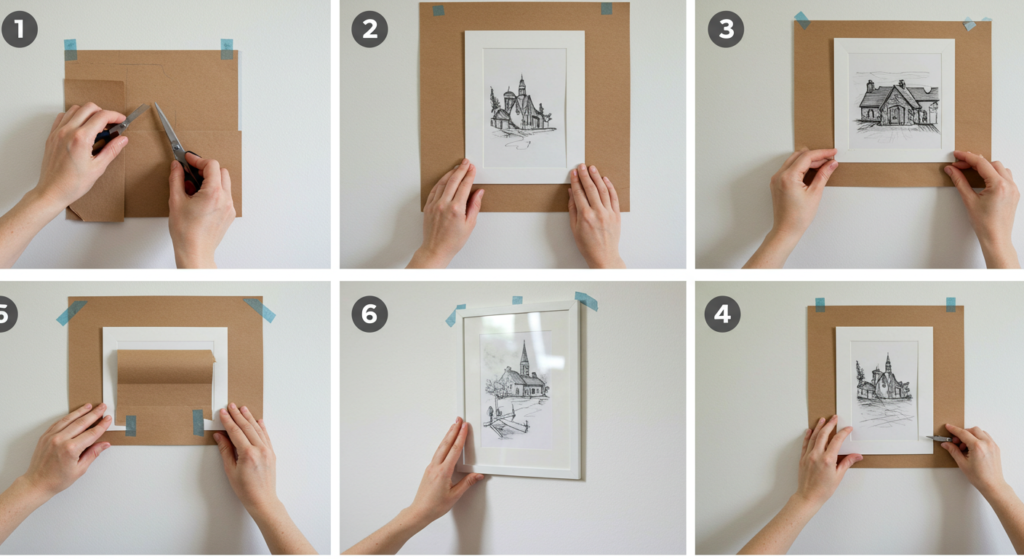 1

2

3

5

6

4