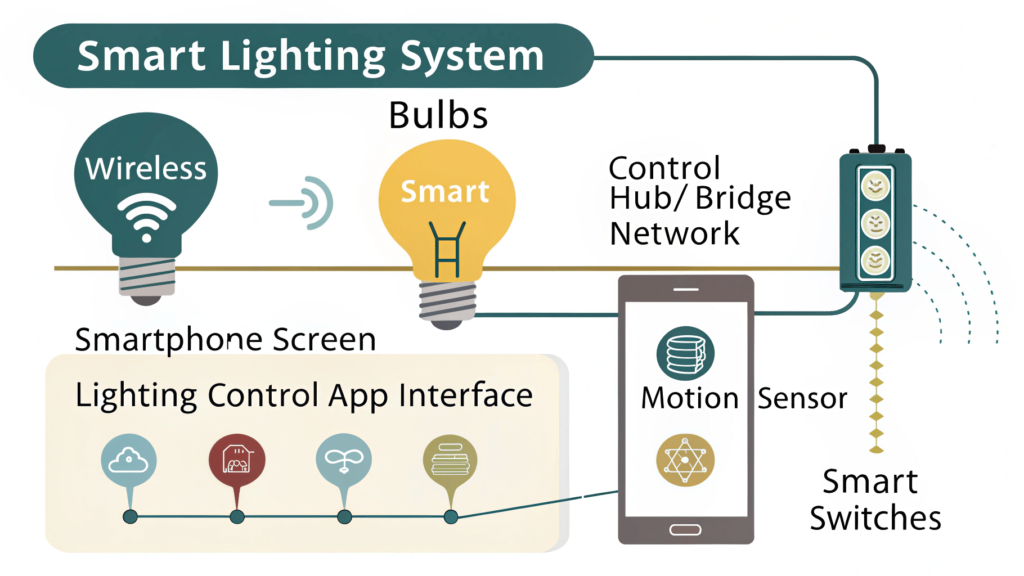 Smart Lighting System

Bulbs

Wireless

Smart

Control Hub/ Bridge Network

Smartphone Screen

Lighting Control App Interface

Motion Sensor

Smart Switches